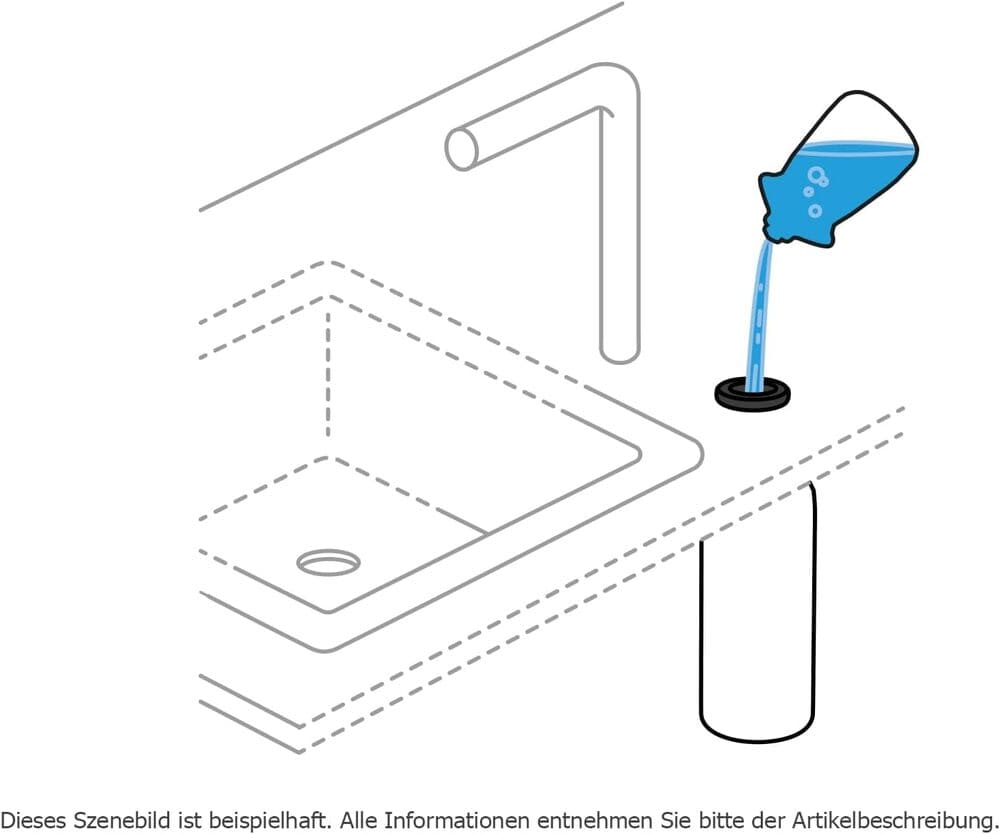 Dieses Szenebild ist beispielhaft. Alle Informationen entnehmen Sie bitte der Artikelbeschreibung.